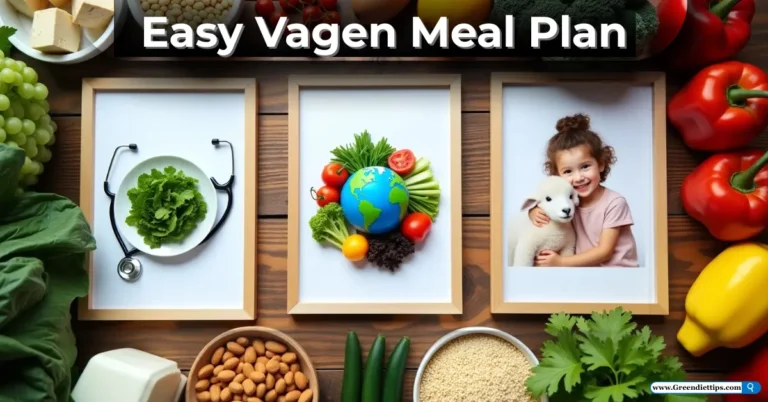 Easy Vagen Meal Plan

www.Greendiettips.com